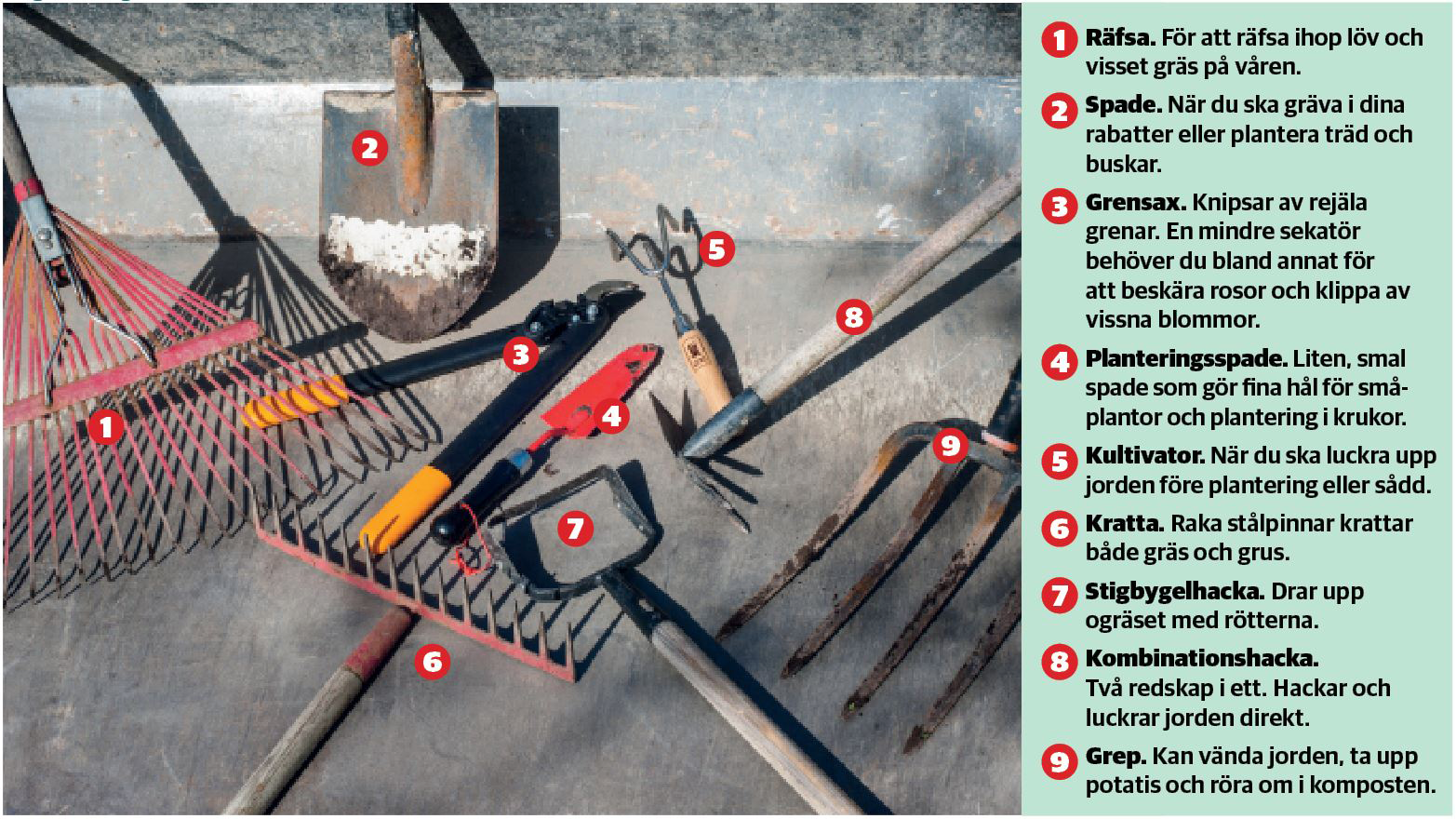 2

5

8

3

4

1

9

7

6

1 **Räfsa.** För att räfsa ihop löv och visset gräs på våren.

2 **Spade.** När du ska gräva i dina rabatter eller plantera träd och buskar.

3 **Grensax.** Knipsar av rejäla grenar. En mindre sekatör behöver du bland annat för att beskära rosor och klippa av vissna blommor.

4 **Planteringsspade.** Liten, smal spade som gör fina hål för småplantor och plantering i krukor.

5 **Kultivator.** När du ska luckra upp jorden före plantering eller sådd.

6 **Kratta.** Raka stålpinnar krattar både gräs och grus.

7 **Stigbygelhacka.** Drar upp ogräset med rötterna.

8 **Kombinationshacka.** Två redskap i ett. Hackar och luckrar jorden direkt.

9 **Grep.** Kan vända jorden, ta upp potatis och röra om i komposten.