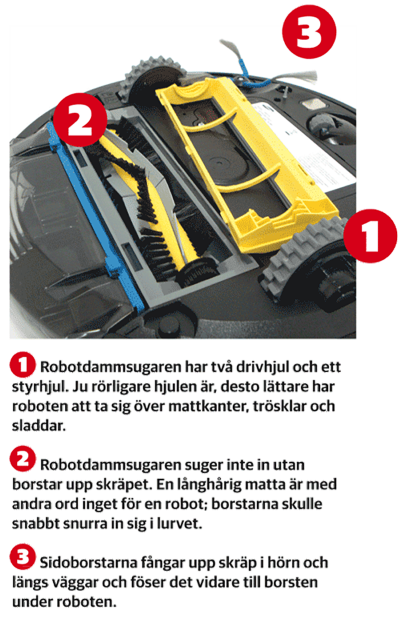 3

2

1

1 Robotdammsugaren har två drivhjul och ett styrhjul. Ju rörligare hjulen är, desto lättare har roboten att ta sig över mattkanter, trösklar och sladdar.

2 Robotdammsugaren suger inte in utan borstar upp skräpet. En långhårig matta är med andra ord inget för en robot; borstarna skulle snabbt snurra in sig i lurvet.

3 Sidoborstarna fångar upp skräp i hörn och längs väggar och föser det vidare till borsten under roboten.